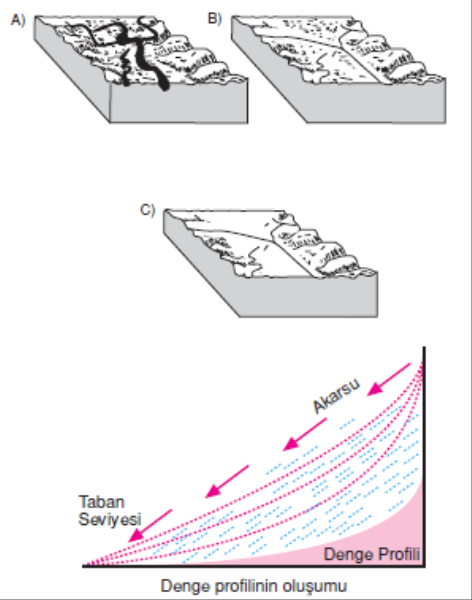 A)

B)

C)

Akarsu

Taban Seviyesi

Denge Profili

Denge profilinin oluşumu